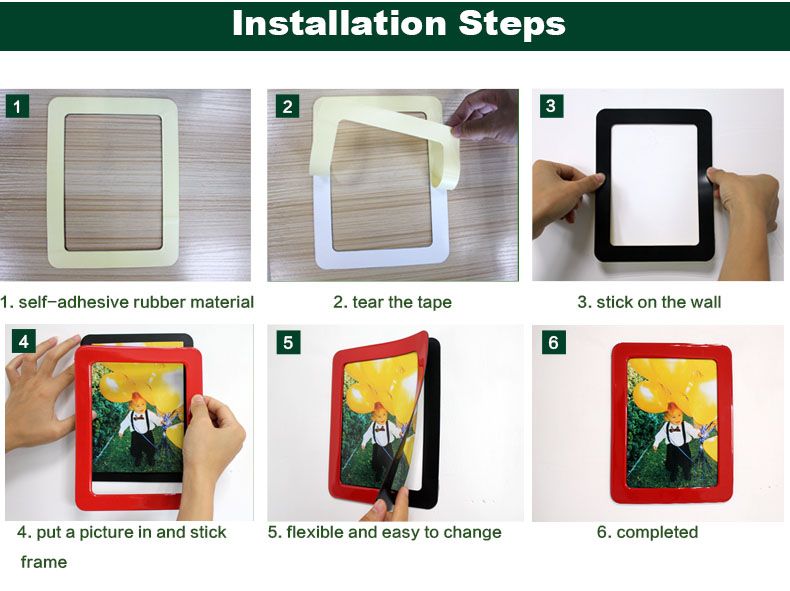 Installation Steps

1

1. self-adhesive rubber material

2

2. tear the tape

3

3. stick on the wall

4

4. put a picture in and stick frame

5

5. flexible and easy to change

6

6. completed