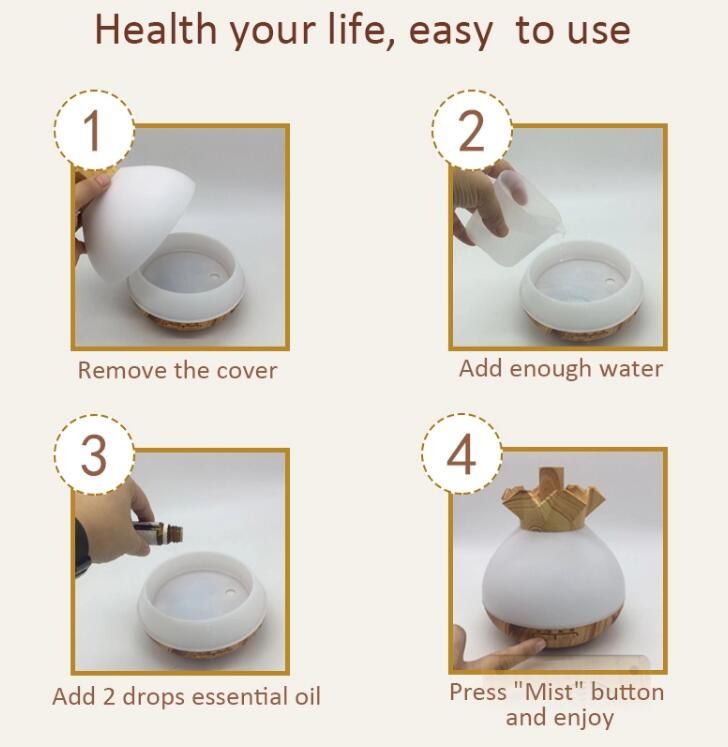 Health your life, easy to use

1

Remove the cover

2

Add enough water

3

Add 2 drops essential oil

4

Press "Mist" button and enjoy